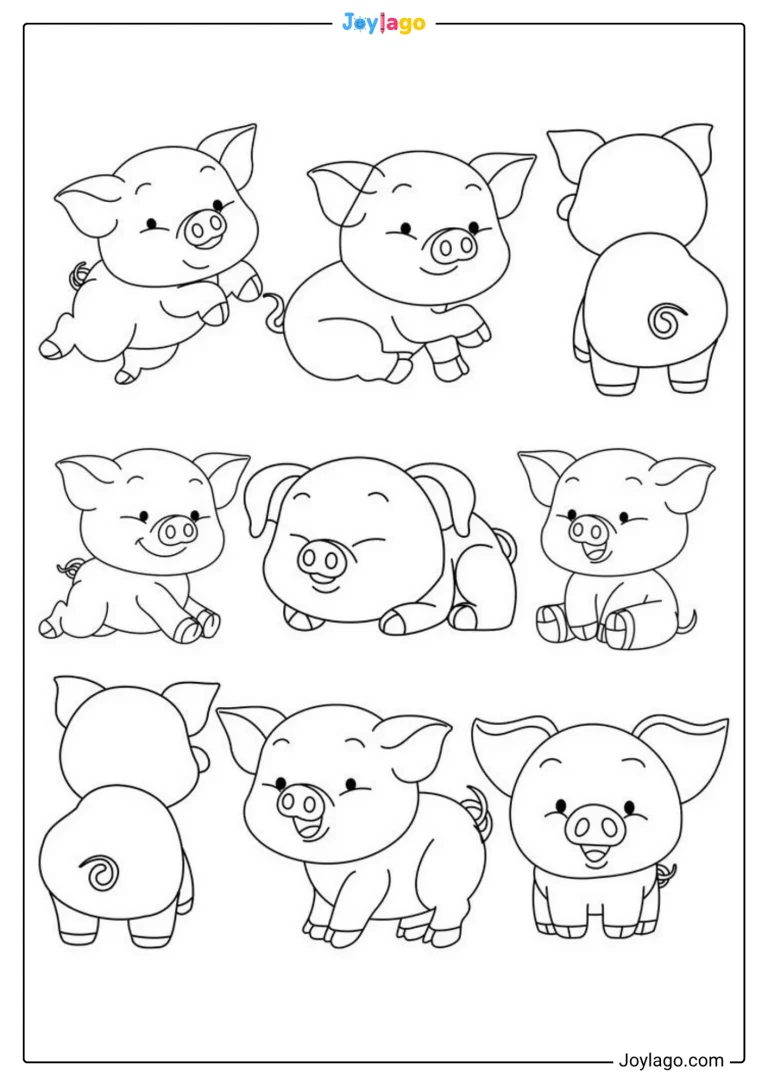 Joylago

Joylago.com